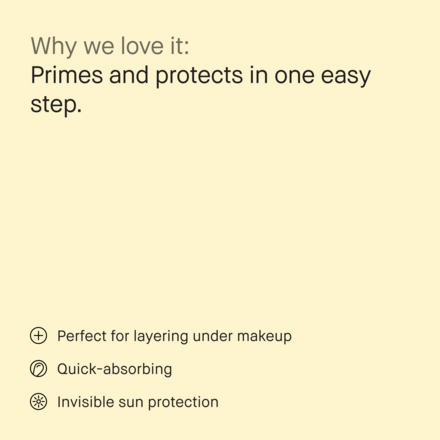 Why we love it:
Primes and protects in one easy step.

Perfect for layering under makeup

Quick-absorbing

Invisible sun protection